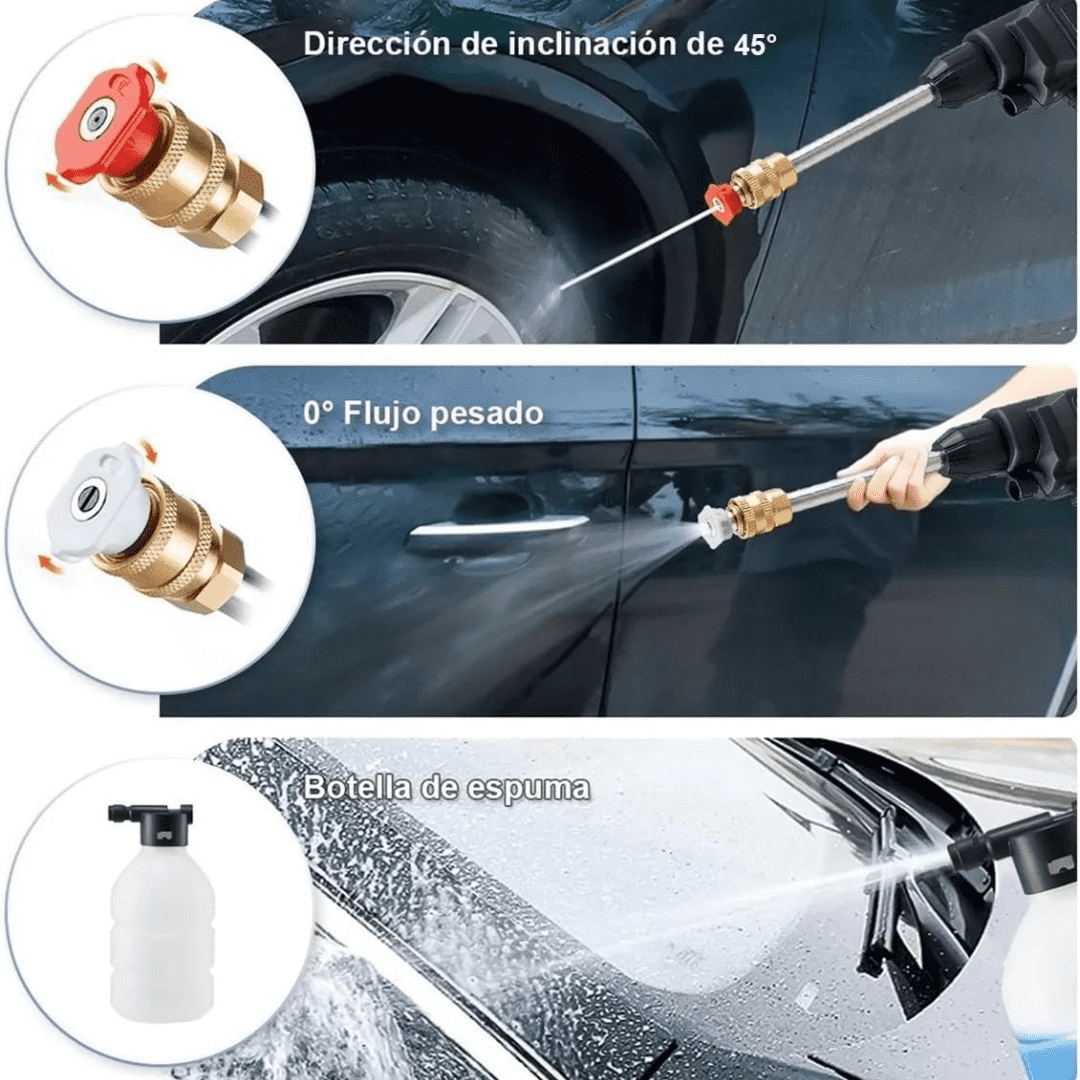 Dirección de inclinación de 45°

0° Flujo pesado

Botella de espuma